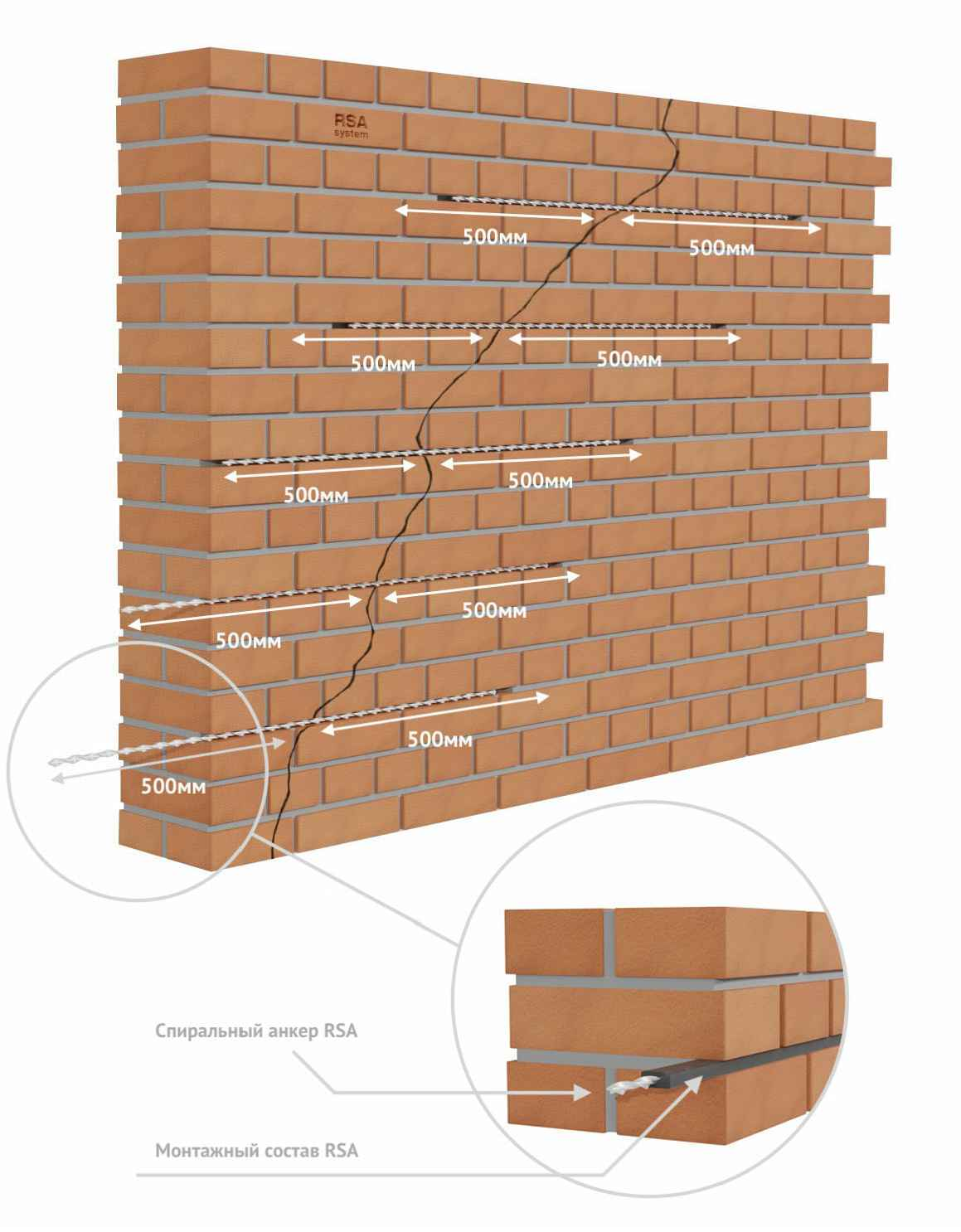 RSA
system

500мм
500мм
500мм
500мм
500мм
500мм
500мм
500мм
500мм
500мм

Спиральный анкер RSA

Монтажный состав RSA