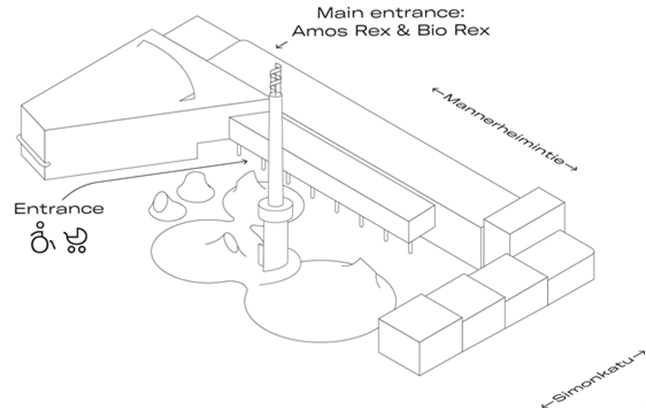 Main entrance:
Amos Rex & Bio Rex

←Mannerheimintie→

Entrance

←Simonkatu→